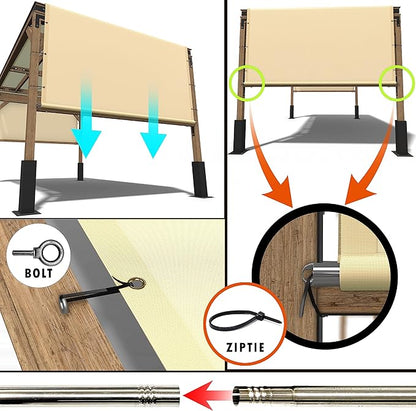 BOLT

ZIPTIE