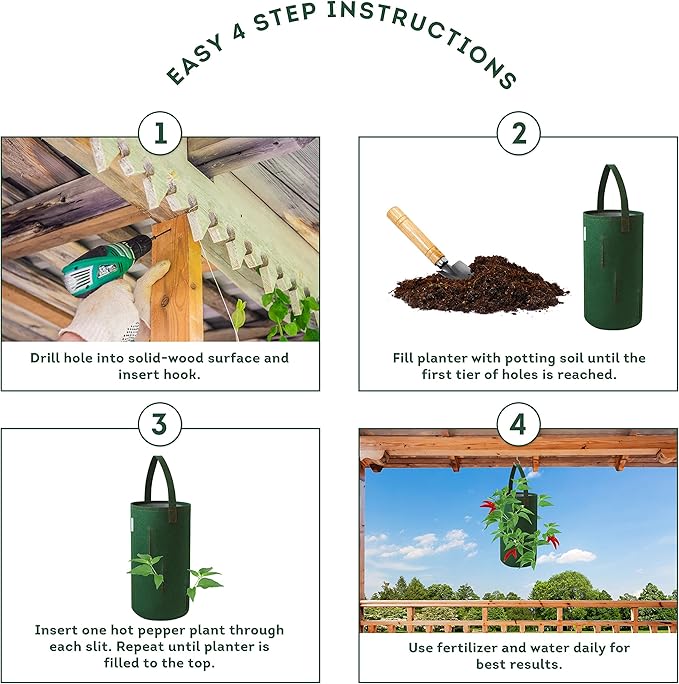 EASY 4 STEP INSTRUCTIONS

1

Drill hole into solid-wood surface and insert hook.

2

Fill planter with potting soil until the first tier of holes is reached.

3

Insert one hot pepper plant through each slit. Repeat until planter is filled to the top.

4

Use fertilizer and water daily for best results.