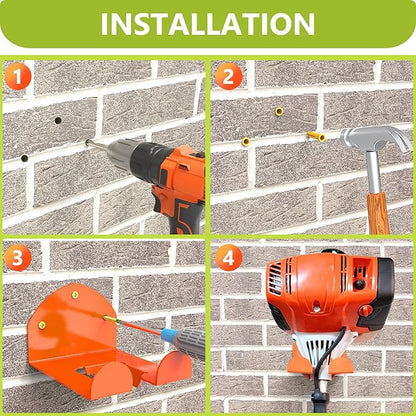 INSTALLATION

1

2

3

4