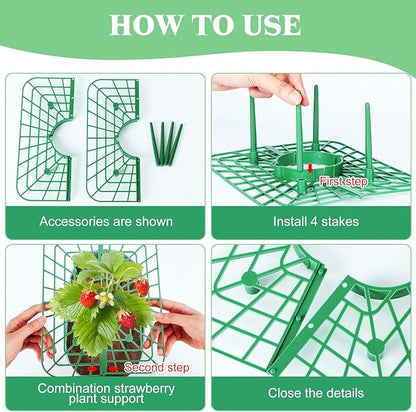 HOW TO USE

Accessories are shown

First step

Install 4 stakes

Second step

Combination strawberry plant support

Close the details