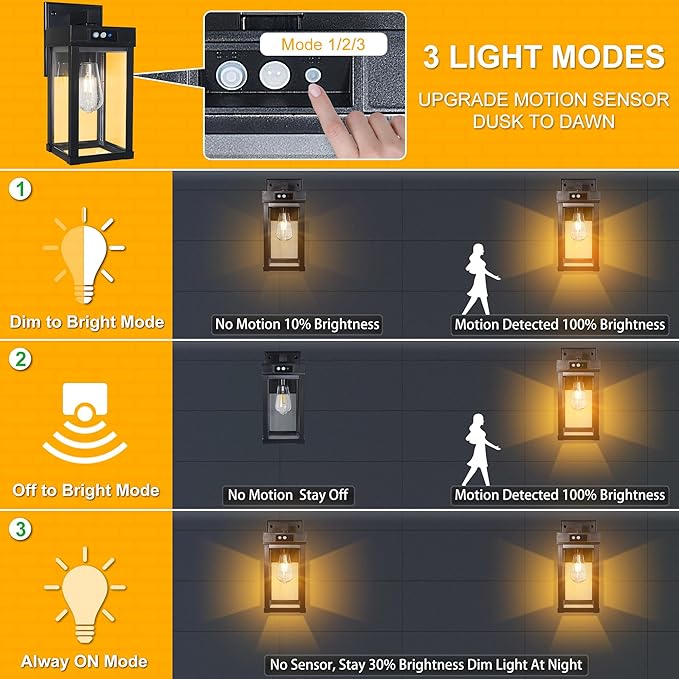 Mode 1/2/3

3 LIGHT MODES

UPGRADE MOTION SENSOR DUSK TO DAWN

1

Dim to Bright Mode

No Motion 10% Brightness

Motion Detected 100% Brightness

2

Off to Bright Mode

No Motion Stay Off

Motion Detected 100% Brightness

3

Alway ON Mode

No Sensor, Stay 30% Brightness Dim Light At Night