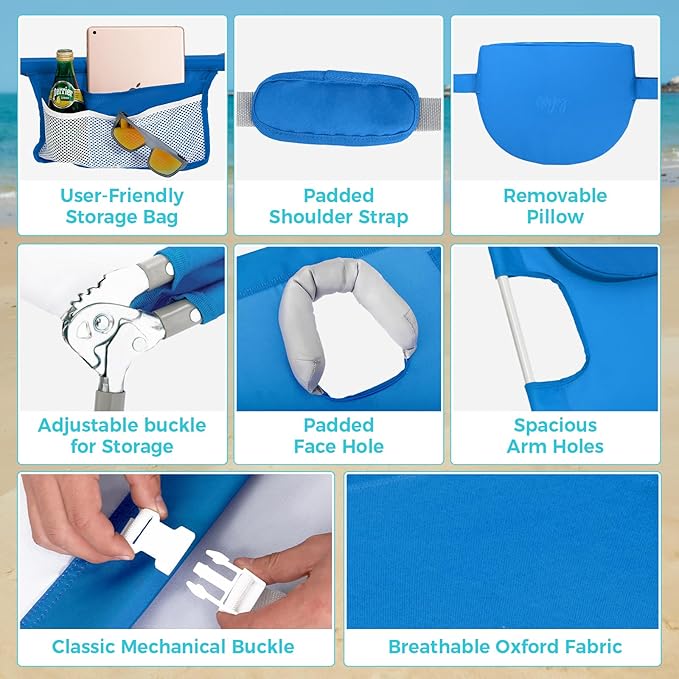 User-Friendly Storage Bag

Padded Shoulder Strap

Removable Pillow

Adjustable buckle for Storage

Padded Face Hole

Spacious Arm Holes

Classic Mechanical Buckle

Breathable Oxford Fabric