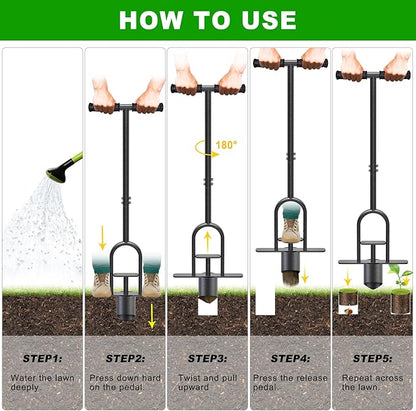 HOW TO USE

180°

STEP1:
Water the lawn deeply.

STEP2:
Press down hard on the pedal.

STEP3:
Twist and pull upward

STEP4:
Press the release pedal.

STEP5:
Repeat across the lawn.