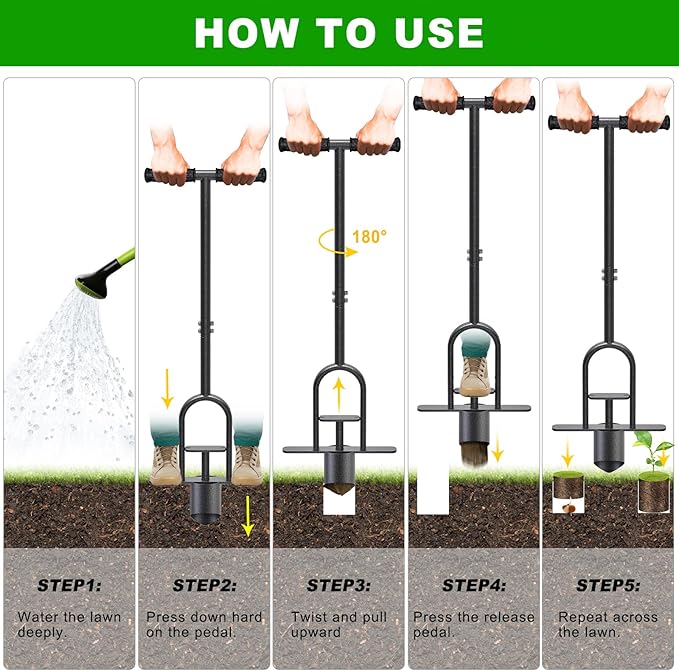 HOW TO USE

180°

STEP1:

Water the lawn deeply.

STEP2:

Press down hard on the pedal.

STEP3:

Twist and pull upward

STEP4:

Press the release pedal.

STEP5:

Repeat across the lawn.