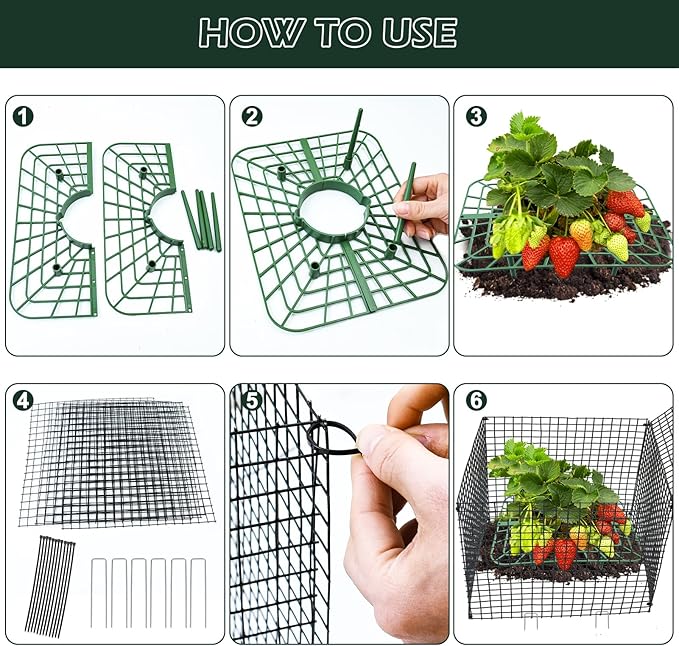 HOW TO USE

1

2

3

4

5

6