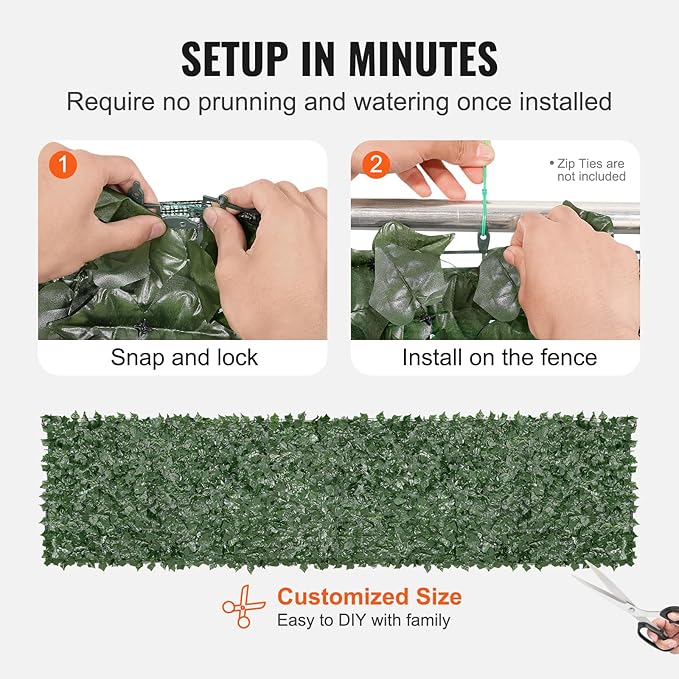 SETUP IN MINUTES

Require no prunning and watering once installed

1

Snap and lock

2

• Zip Ties are not included

Install on the fence

Customized Size

Easy to DIY with family