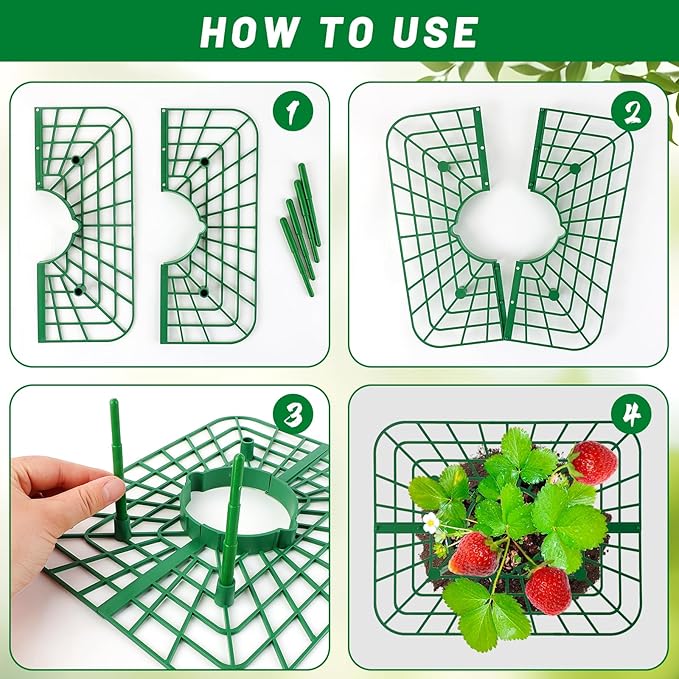 HOW TO USE

1

2

3

4