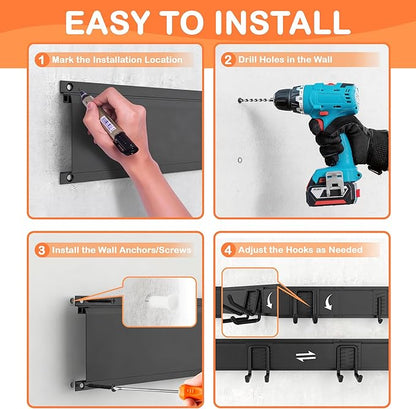 EASY TO INSTALL

1 Mark the Installation Location

2 Drill Holes in the Wall

3 Install the Wall Anchors/Screws

4 Adjust the Hooks as Needed