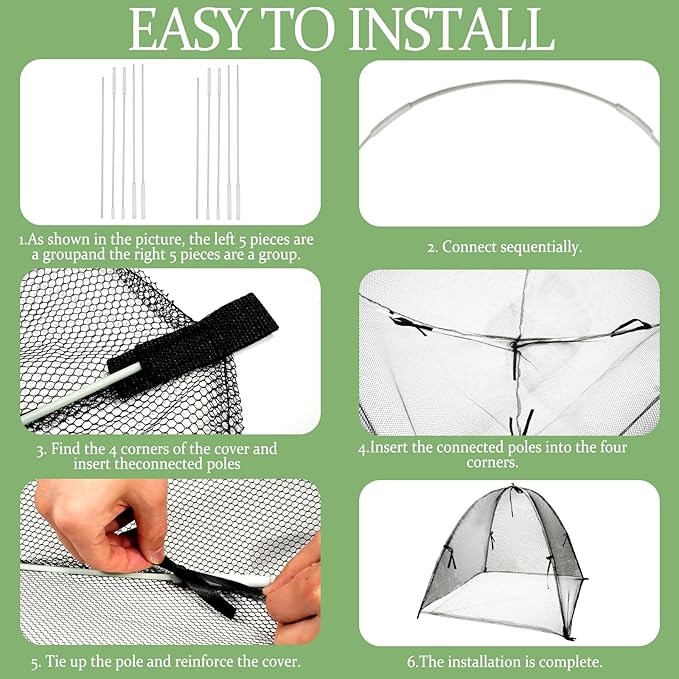 EASY TO INSTALL

1.As shown in the picture, the left 5 pieces are a groupand the right 5 pieces are a group.

2. Connect sequentially.

3. Find the 4 corners of the cover and insert theconnected poles

4.Insert the connected poles into the four corners.

5. Tie up the pole and reinforce the cover.

6.The installation is complete.