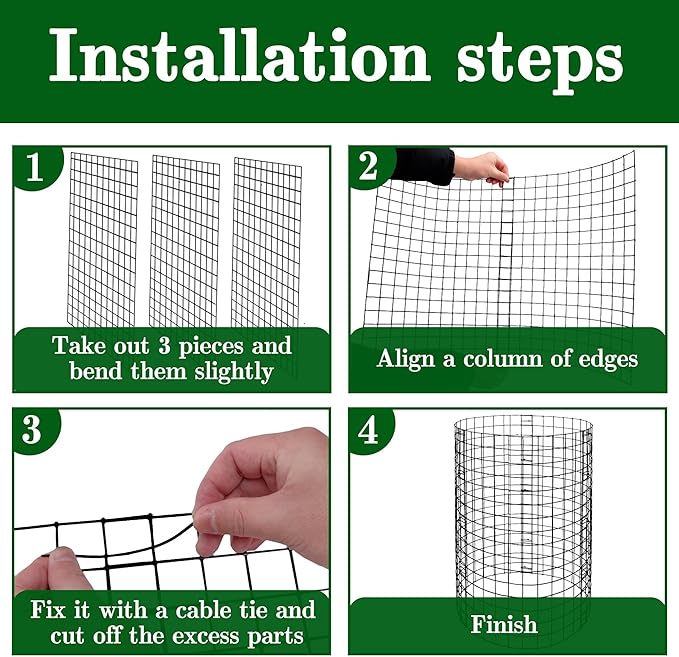 Installation steps

1

Take out 3 pieces and bend them slightly

2

Align a column of edges

3

Fix it with a cable tie and cut off the excess parts

4

Finish