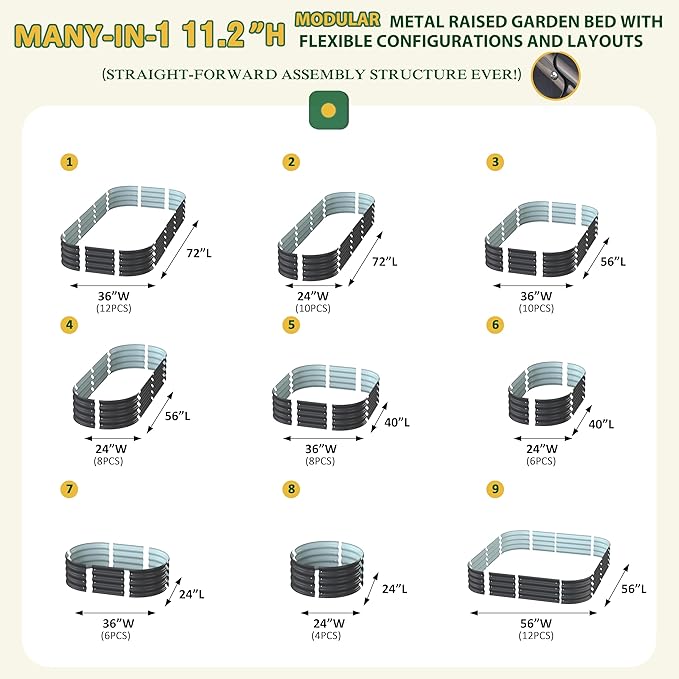 MANY-IN-1 11.2"H MODULAR METAL RAISED GARDEN BED WITH FLEXIBLE CONFIGURATIONS AND LAYOUTS

(STRAIGHT-FORWARD ASSEMBLY STRUCTURE EVER!)

1
72"L
36"W
(12PCS)

2
72"L
24"W
(10PCS)

3
56"L
36"W
(10PCS)

4
56"L
24"W
(8PCS)

5
40"L
36"W
(8PCS)

6
40"L
24"W
(6PCS)

7
24"L
36"W
(6PCS)

8
24"L
24"W
(4PCS)

9
56"L
56"W
(12PCS)