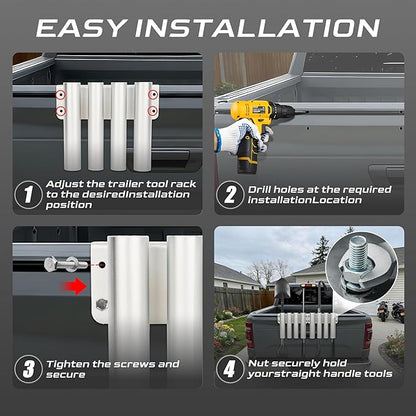 EASY INSTALLATION

1 Adjust the trailer tool rack to the desiredInstallation position

2 Drill holes at the required installationLocation

3 Tighten the screws and secure

4 Nut securely hold yourstraight handle tools