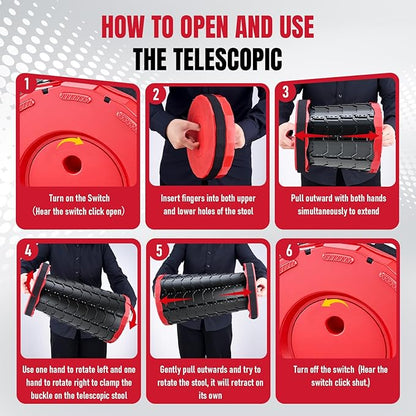 HOW TO OPEN AND USE
THE TELESCOPIC

1
Turn on the Switch (Hear the switch click open)

2
Insert fingers into both upper and lower holes of the stool

3
Pull outward with both hands simultaneously to extend

4
Use one hand to rotate left and one hand to rotate right to clamp the buckle on the telescopic stool

5
Gently pull outwards and try to rotate the stool, it will retract on its own

6
Turn off the switch (Hear the switch click shut.)