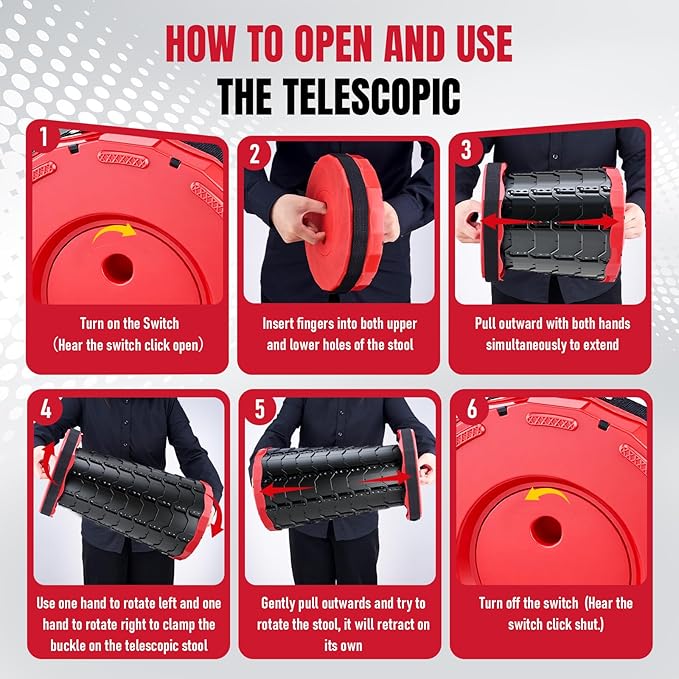 HOW TO OPEN AND USE
THE TELESCOPIC

1
Turn on the Switch (Hear the switch click open)

2
Insert fingers into both upper and lower holes of the stool

3
Pull outward with both hands simultaneously to extend

4
Use one hand to rotate left and one hand to rotate right to clamp the buckle on the telescopic stool

5
Gently pull outwards and try to rotate the stool, it will retract on its own

6
Turn off the switch (Hear the switch click shut.)