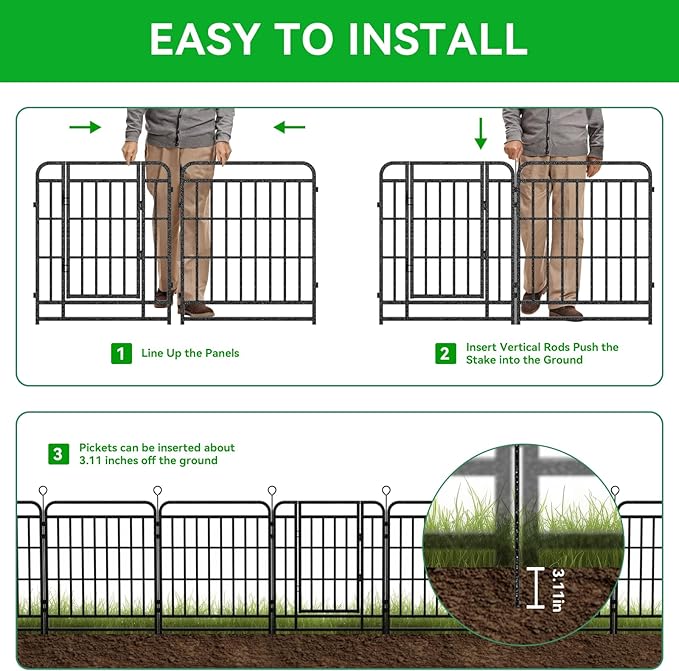 EASY TO INSTALL

1 Line Up the Panels

2 Insert Vertical Rods Push the Stake into the Ground

3 Pickets can be inserted about 3.11 inches off the ground

3.11in