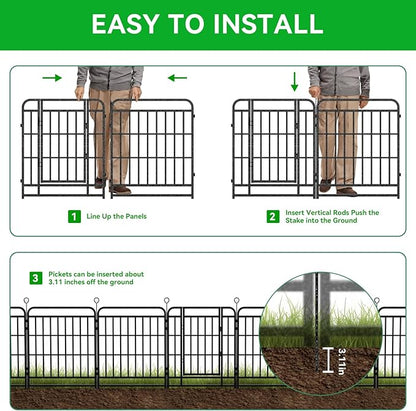 EASY TO INSTALL

1 Line Up the Panels

2 Insert Vertical Rods Push the Stake into the Ground

3 Pickets can be inserted about 3.11 inches off the ground

3.11in