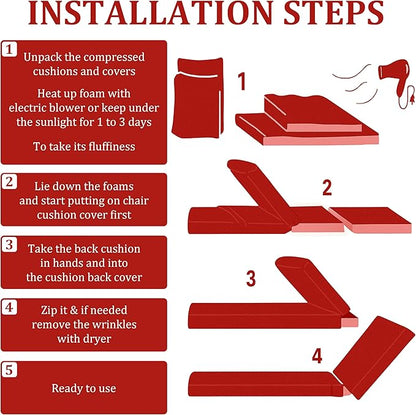 INSTALLATION STEPS

1
Unpack the compressed cushions and covers

Heat up foam with electric blower or keep under the sunlight for 1 to 3 days

To take its fluffiness

2
Lie down the foams and start putting on chair cushion cover first

3
Take the back cushion in hands and into the cushion back cover

4
Zip it & if needed remove the wrinkles with dryer

5
Ready to use

1

2

3

4