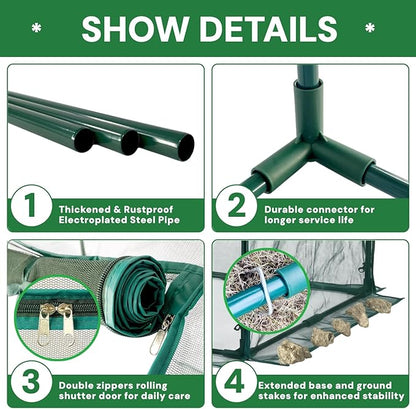 * SHOW DETAILS *

1

Thickened & Rustproof Electroplated Steel Pipe

2

Durable connector for longer service life

3

Double zippers rolling shutter door for daily care

4

Extended base and ground stakes for enhanced stability