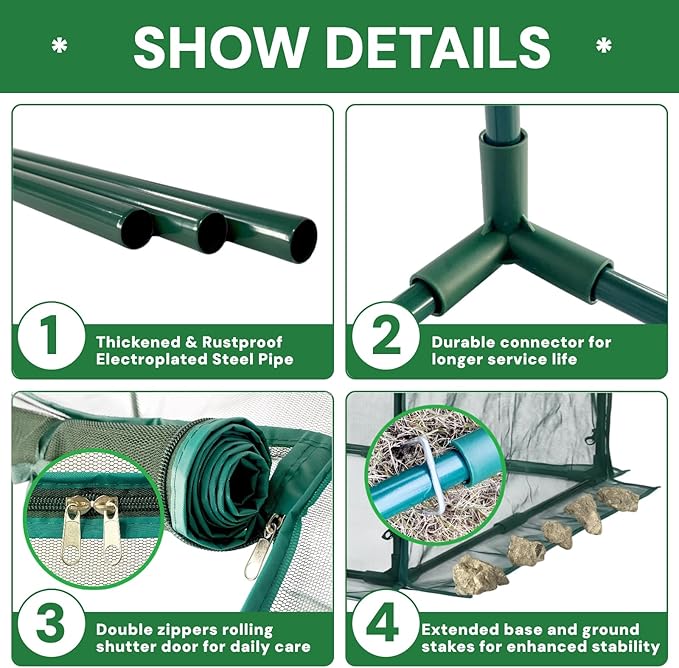 * SHOW DETAILS *

1 Thickened & Rustproof Electroplated Steel Pipe

2 Durable connector for longer service life

3 Double zippers rolling shutter door for daily care

4 Extended base and ground stakes for enhanced stability