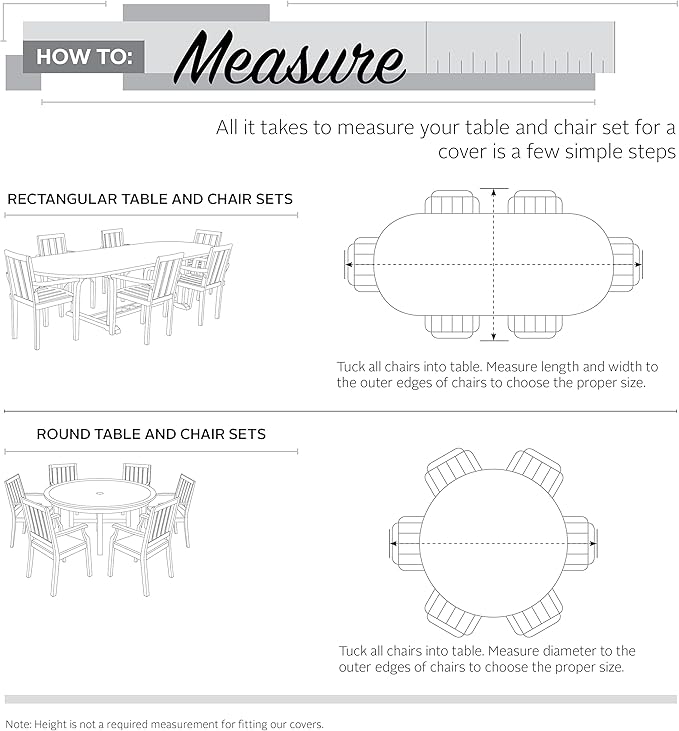 HOW TO: Measure

All it takes to measure your table and chair set for a cover is a few simple steps

RECTANGULAR TABLE AND CHAIR SETS

Tuck all chairs into table. Measure length and width to the outer edges of chairs to choose the proper size.

ROUND TABLE AND CHAIR SETS

Tuck all chairs into table. Measure diameter to the outer edges of chairs to choose the proper size.

Note: Height is not a required measurement for fitting our covers.