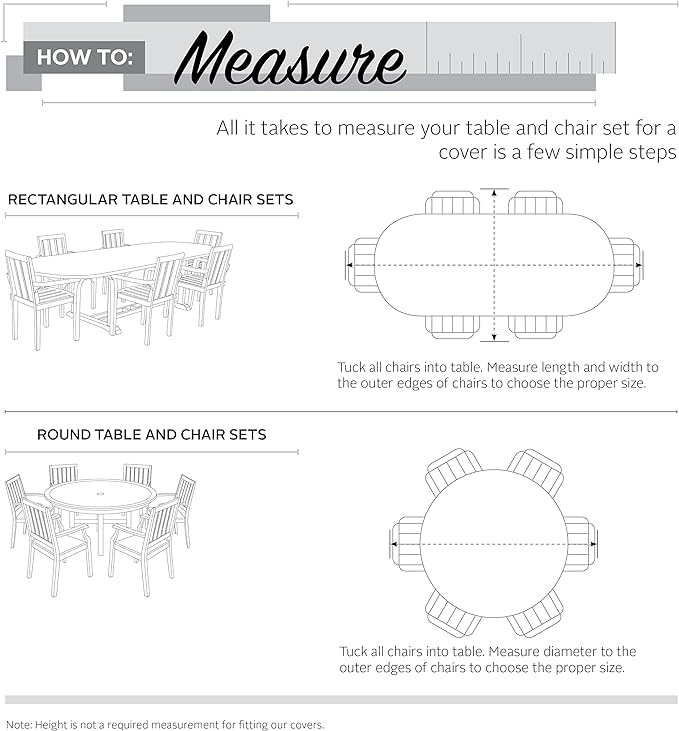 HOW TO: Measure

All it takes to measure your table and chair set for a cover is a few simple steps

RECTANGULAR TABLE AND CHAIR SETS

Tuck all chairs into table. Measure length and width to the outer edges of chairs to choose the proper size.

ROUND TABLE AND CHAIR SETS

Tuck all chairs into table. Measure diameter to the outer edges of chairs to choose the proper size.

Note: Height is not a required measurement for fitting our covers.