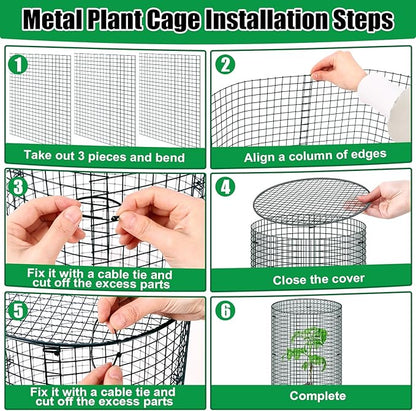 Metal Plant Cage Installation Steps

1
Take out 3 pieces and bend

2
Align a column of edges

3
Fix it with a cable tie and cut off the excess parts

4
Close the cover

5
Fix it with a cable tie and cut off the excess parts

6
Complete