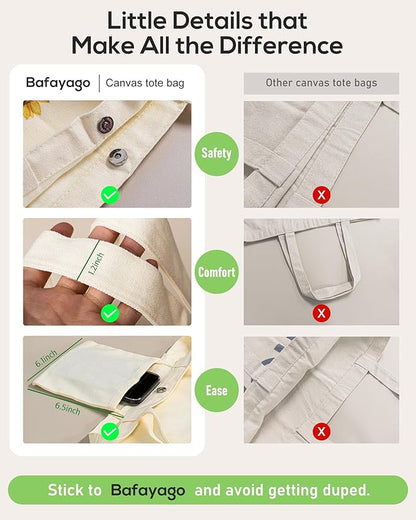 Little Details that Make All the Difference

Bafayago | Canvas tote bag

Other canvas tote bags

Safety

1.2inch

Comfort

6.1inch

6.5inch

Ease

Stick to Bafayago and avoid getting duped.