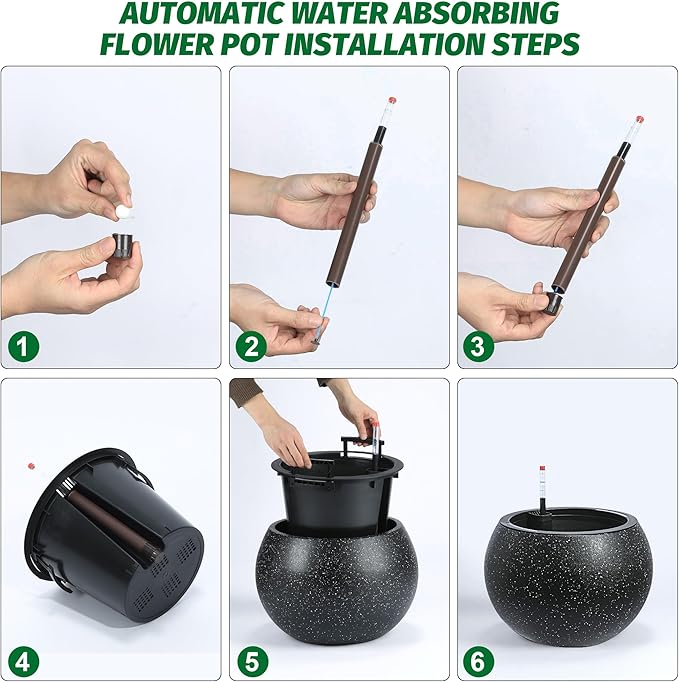 AUTOMATIC WATER ABSORBING
FLOWER POT INSTALLATION STEPS

1

2

3

4

5

6