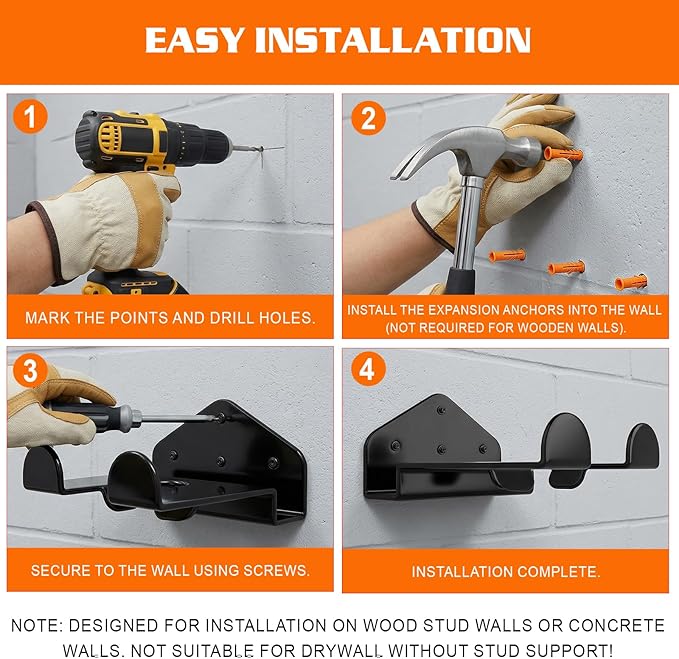 EASY INSTALLATION

1

MARK THE POINTS AND DRILL HOLES.

2

INSTALL THE EXPANSION ANCHORS INTO THE WALL (NOT REQUIRED FOR WOODEN WALLS).

3

SECURE TO THE WALL USING SCREWS.

4

INSTALLATION COMPLETE.

NOTE: DESIGNED FOR INSTALLATION ON WOOD STUD WALLS OR CONCRETE WALLS. NOT SUITABLE FOR DRYWALL WITHOUT STUD SUPPORT!