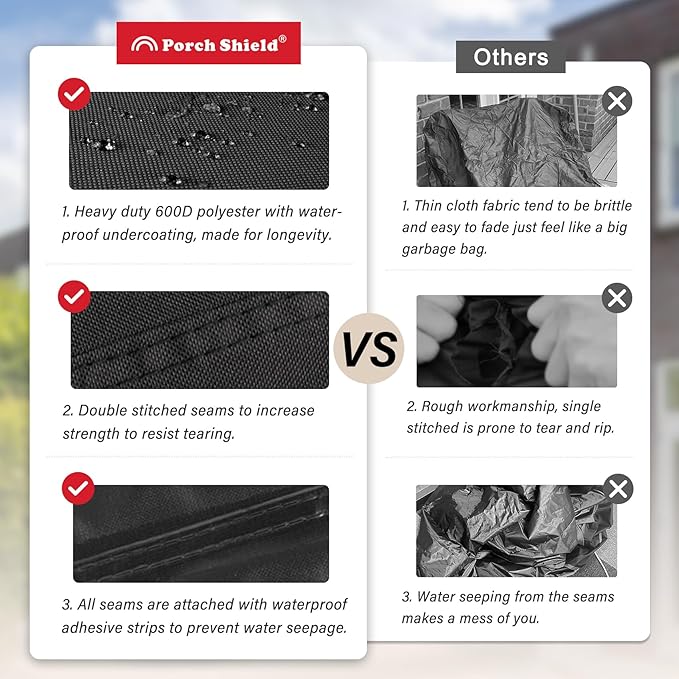 Porch Shield®

1. Heavy duty 600D polyester with waterproof undercoating, made for longevity.

2. Double stitched seams to increase strength to resist tearing.

3. All seams are attached with waterproof adhesive strips to prevent water seepage.

VS

Others

1. Thin cloth fabric tend to be brittle and easy to fade just feel like a big garbage bag.

2. Rough workmanship, single stitched is prone to tear and rip.

3. Water seeping from the seams makes a mess of you.