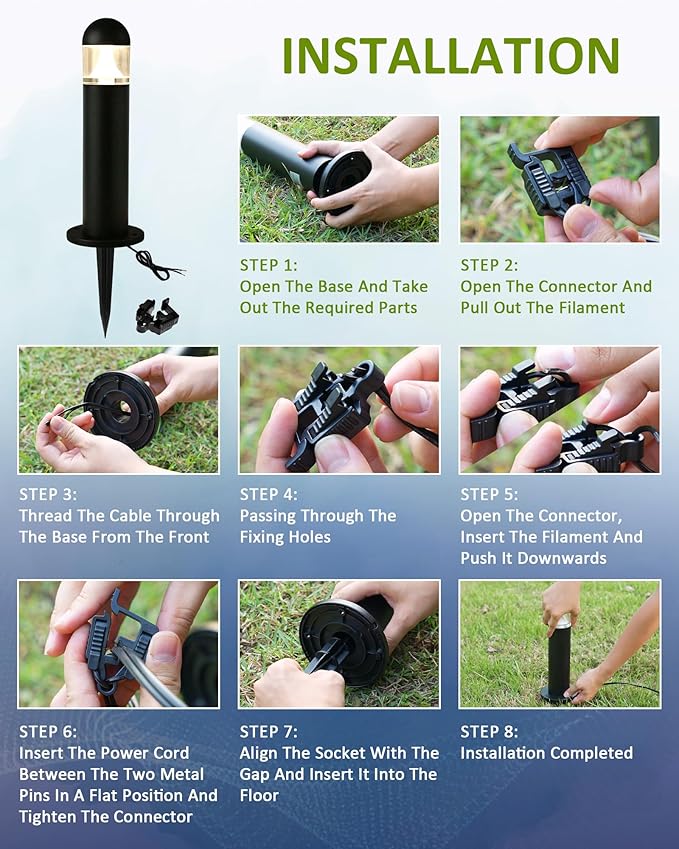 INSTALLATION

STEP 1:
Open The Base And Take Out The Required Parts

STEP 2:
Open The Connector And Pull Out The Filament

STEP 3:
Thread The Cable Through The Base From The Front

STEP 4:
Passing Through The Fixing Holes

STEP 5:
Open The Connector, Insert The Filament And Push It Downwards

STEP 6:
Insert The Power Cord Between The Two Metal Pins In A Flat Position And Tighten The Connector

STEP 7:
Align The Socket With The Gap And Insert It Into The Floor

STEP 8:
Installation Completed