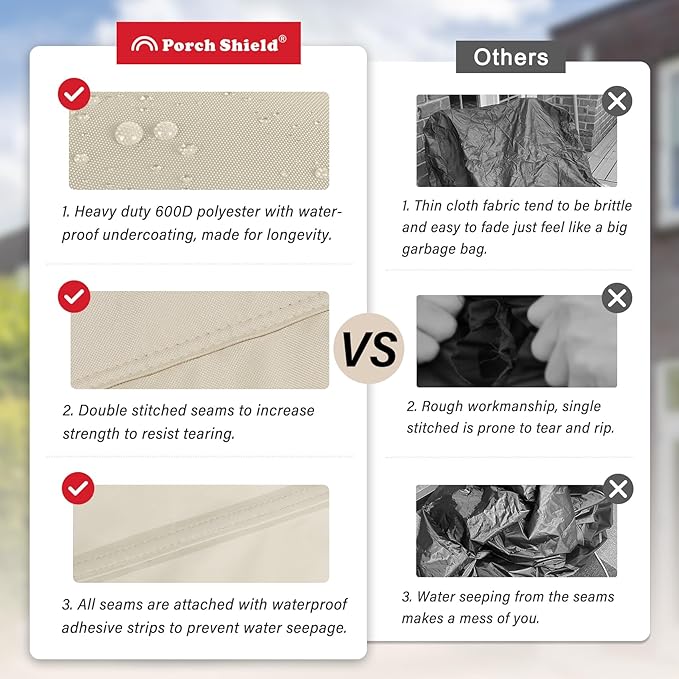 Porch Shield®

1. Heavy duty 600D polyester with waterproof undercoating, made for longevity.

2. Double stitched seams to increase strength to resist tearing.

3. All seams are attached with waterproof adhesive strips to prevent water seepage.

VS

Others

1. Thin cloth fabric tend to be brittle and easy to fade just feel like a big garbage bag.

2. Rough workmanship, single stitched is prone to tear and rip.

3. Water seeping from the seams makes a mess of you.