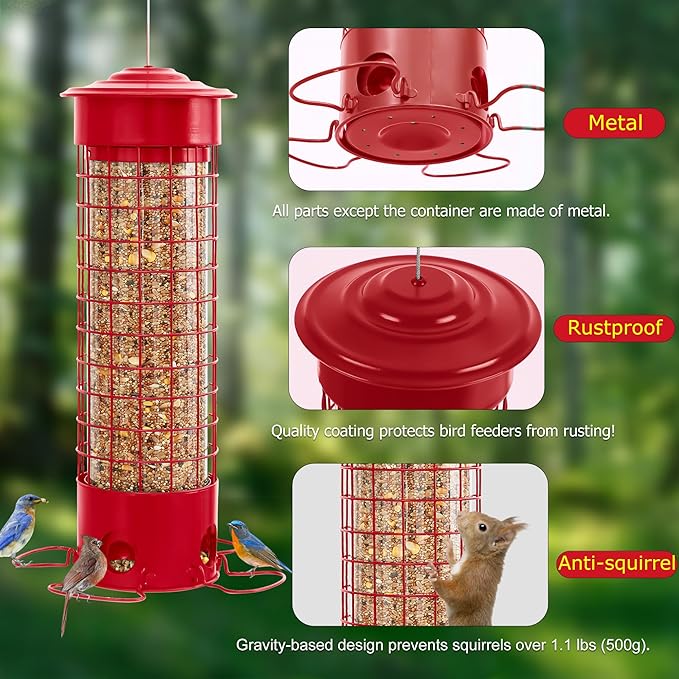 Metal

All parts except the container are made of metal.

Rustproof

Quality coating protects bird feeders from rusting!

Anti-squirrel

Gravity-based design prevents squirrels over 1.1 lbs (500g).