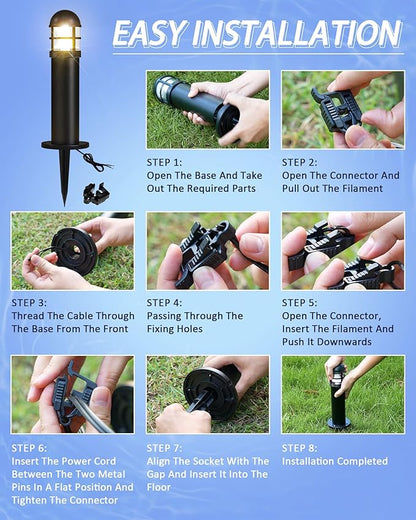 EASY INSTALLATION

STEP 1:
Open The Base And Take Out The Required Parts

STEP 2:
Open The Connector And Pull Out The Filament

STEP 3:
Thread The Cable Through The Base From The Front

STEP 4:
Passing Through The Fixing Holes

STEP 5:
Open The Connector, Insert The Filament And Push It Downwards

STEP 6:
Insert The Power Cord Between The Two Metal Pins In A Flat Position And Tighten The Connector

STEP 7:
Align The Socket With The Gap And Insert It Into The Floor

STEP 8:
Installation Completed