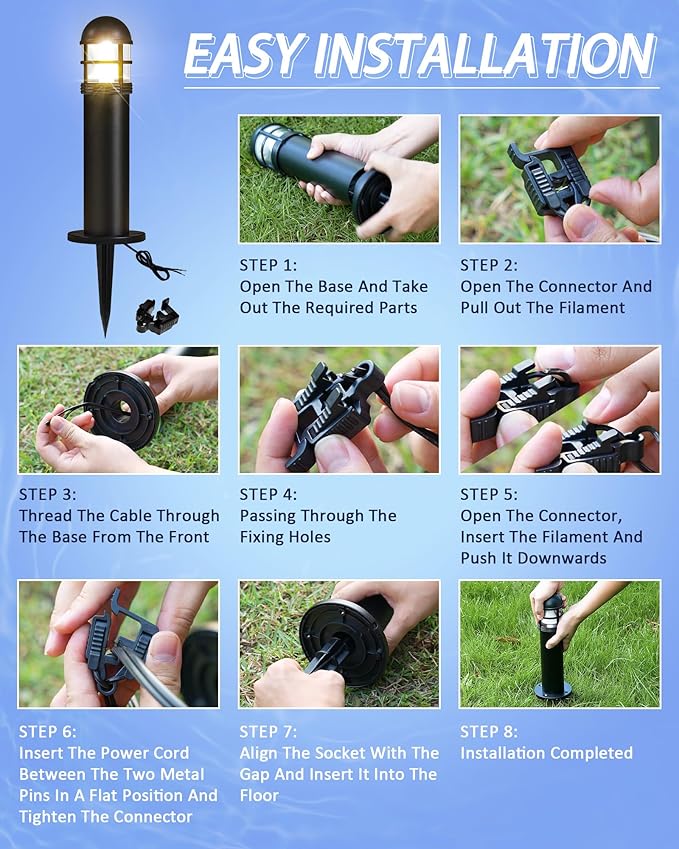 EASY INSTALLATION

STEP 1:
Open The Base And Take Out The Required Parts

STEP 2:
Open The Connector And Pull Out The Filament

STEP 3:
Thread The Cable Through The Base From The Front

STEP 4:
Passing Through The Fixing Holes

STEP 5:
Open The Connector, Insert The Filament And Push It Downwards

STEP 6:
Insert The Power Cord Between The Two Metal Pins In A Flat Position And Tighten The Connector

STEP 7:
Align The Socket With The Gap And Insert It Into The Floor

STEP 8:
Installation Completed