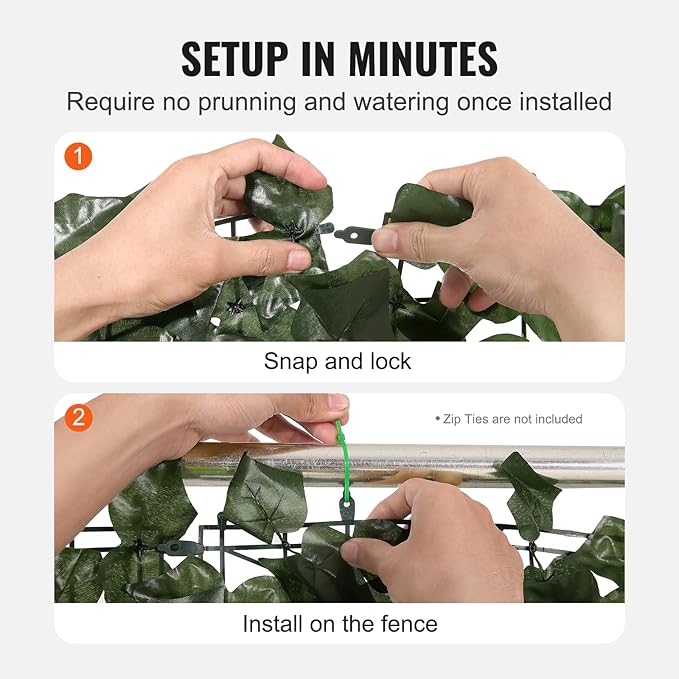 SETUP IN MINUTES
Require no prunning and watering once installed

1

Snap and lock

2

• Zip Ties are not included

Install on the fence