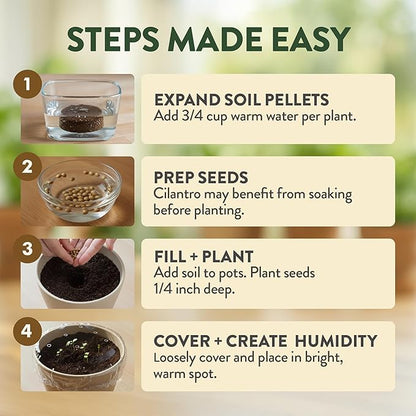 STEPS MADE EASY

1

EXPAND SOIL PELLETS
Add 3/4 cup warm water per plant.

2

PREP SEEDS
Cilantro may benefit from soaking before planting.

3

FILL + PLANT
Add soil to pots. Plant seeds 1/4 inch deep.

4

COVER + CREATE HUMIDITY
Loosely cover and place in bright, warm spot.