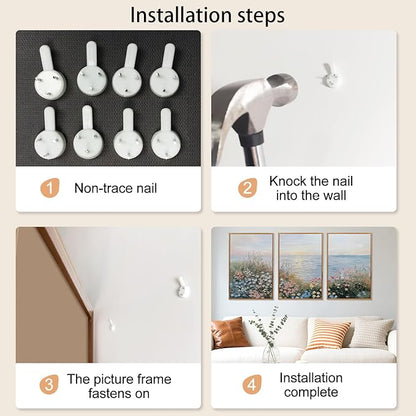 Installation steps

1 Non-trace nail

2 Knock the nail into the wall

3 The picture frame fastens on

4 Installation complete