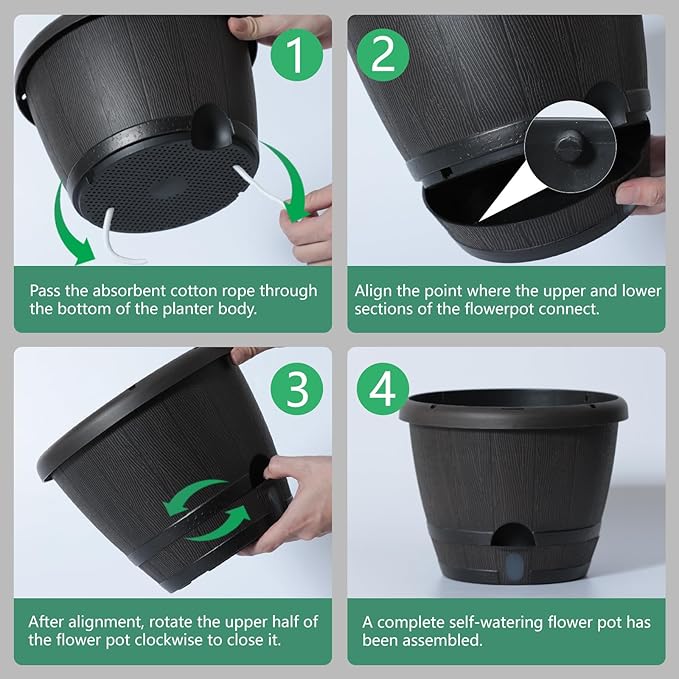 1

Pass the absorbent cotton rope through the bottom of the planter body.

2

Align the point where the upper and lower sections of the flowerpot connect.

3

After alignment, rotate the upper half of the flower pot clockwise to close it.

4

A complete self-watering flower pot has been assembled.