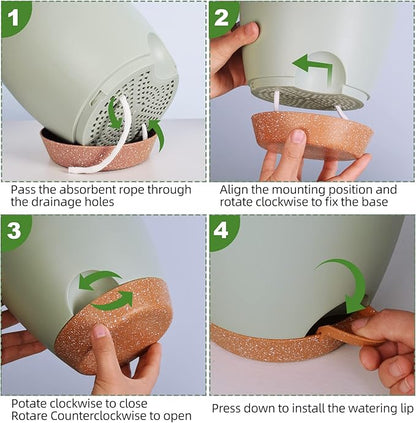 1

Pass the absorbent rope through the drainage holes

2

Align the mounting position and rotate clockwise to fix the base

3

Potate clockwise to close
Rotare Counterclockwise to open

4

Press down to install the watering lip