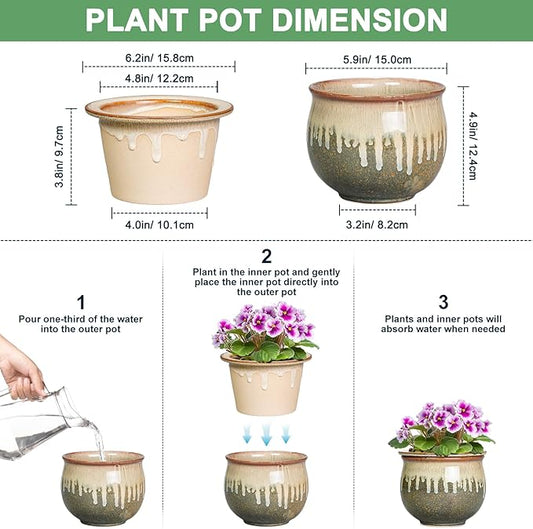 PLANT POT DIMENSION

6.2in/ 15.8cm
4.8in/ 12.2cm
3.8in/ 9.7cm
4.0in/ 10.1cm

5.9in/ 15.0cm
4.9in/ 12.4cm
3.2in/ 8.2cm

1
Pour one-third of the water into the outer pot

2
Plant in the inner pot and gently place the inner pot directly into the outer pot

3
Plants and inner pots will absorb water when needed