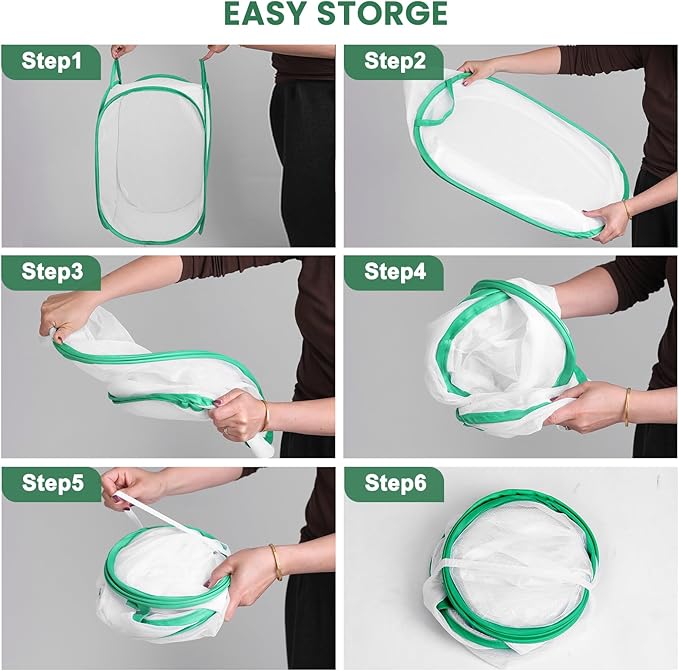 EASY STORGE

Step1

Step2

Step3

Step4

Step5

Step6