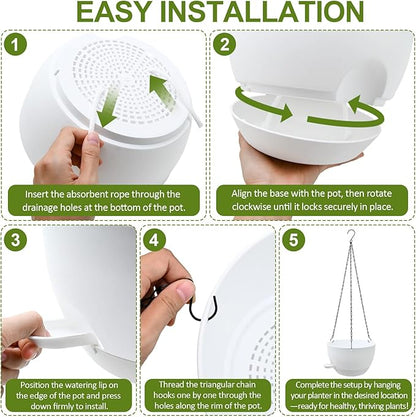 EASY INSTALLATION

1

Insert the absorbent rope through the drainage holes at the bottom of the pot.

2

Align the base with the pot, then rotate clockwise until it locks securely in place.

3

Position the watering lip on the edge of the pot and press down firmly to install.

4

Thread the triangular chain hooks one by one through the holes along the rim of the pot.

5

Complete the setup by hanging your planter in the desired location —ready for healthy, thriving plants!