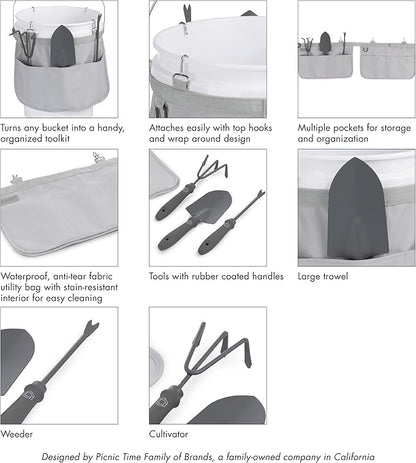 Turns any bucket into a handy, organized toolkit

Attaches easily with top hooks and wrap around design

Multiple pockets for storage and organization

Waterproof, anti-tear fabric utility bag with stain-resistant interior for easy cleaning

Tools with rubber coated handles

Large trowel

Weeder

Cultivator

Designed by Picnic Time Family of Brands, a family-owned company in California