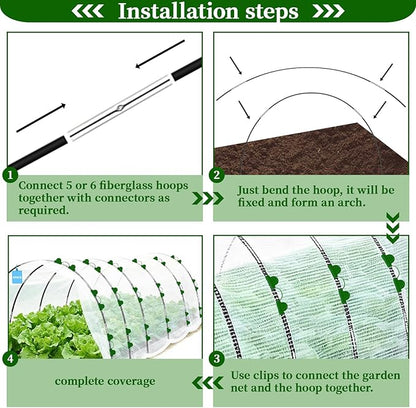 Installation steps

1

Connect 5 or 6 fiberglass hoops together with connectors as required.

2

Just bend the hoop, it will be fixed and form an arch.

3

Use clips to connect the garden net and the hoop together.

4

complete coverage