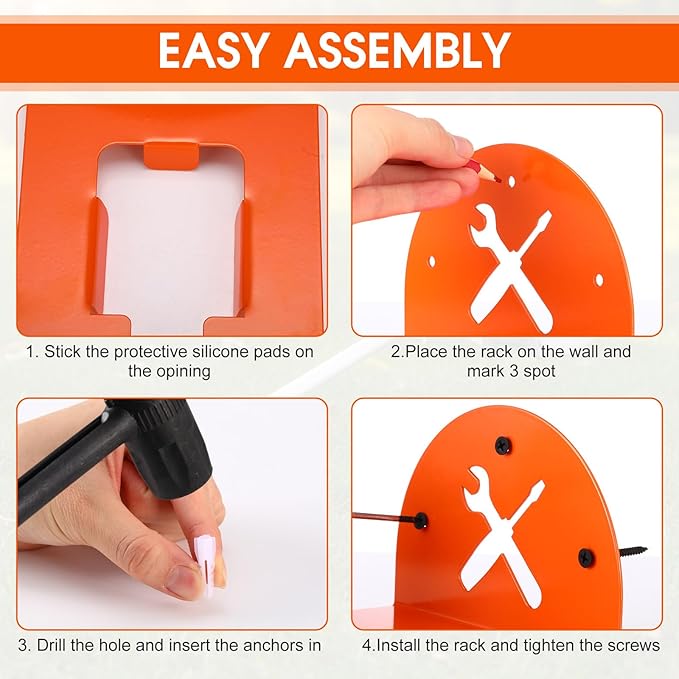 EASY ASSEMBLY

1. Stick the protective silicone pads on the opining

2.Place the rack on the wall and mark 3 spot

3. Drill the hole and insert the anchors in

4.Install the rack and tighten the screws