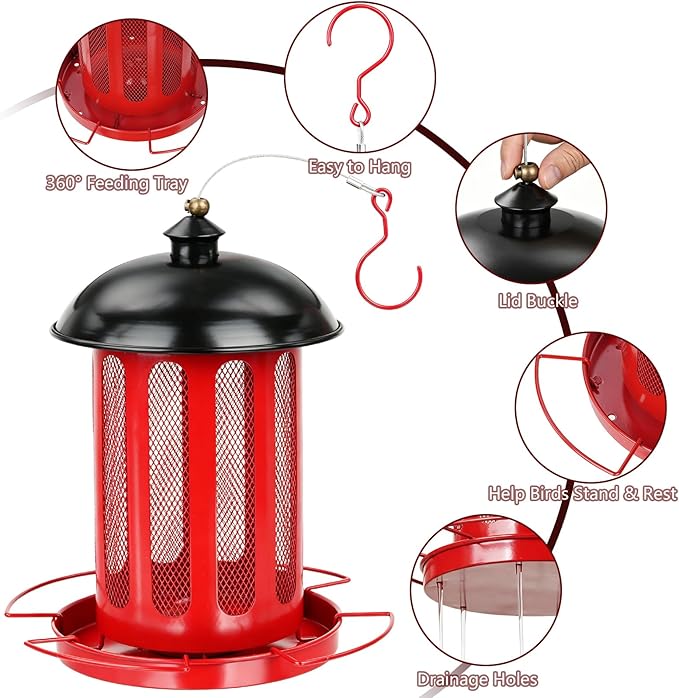 360° Feeding Tray

Easy to Hang

Lid Buckle

Help Birds Stand & Rest

Drainage Holes