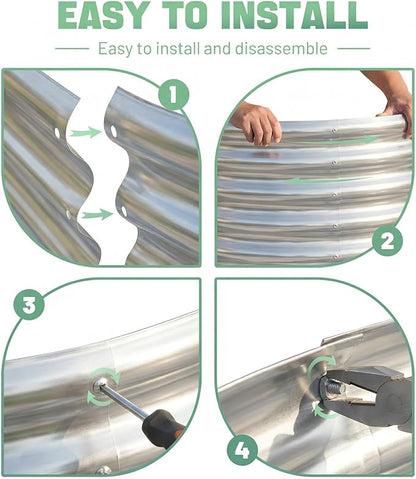 EASY TO INSTALL

Easy to install and disassemble

1

2

3

4