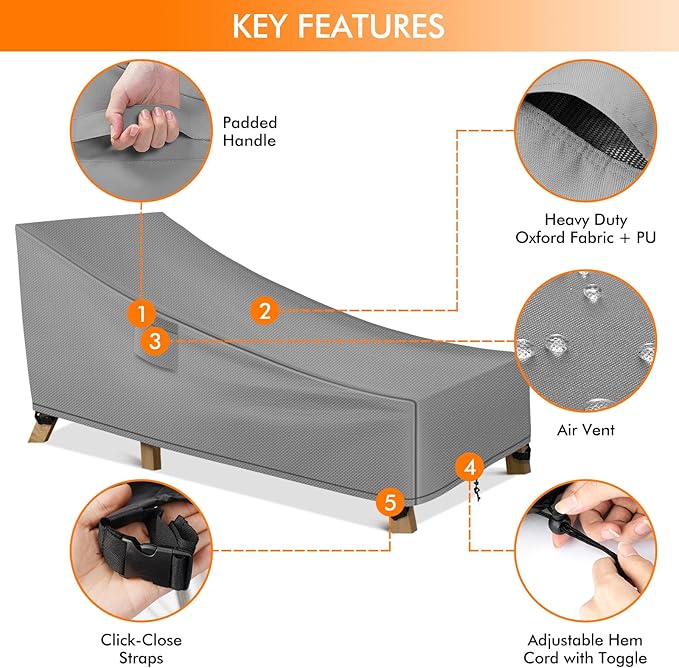 KEY FEATURES

Padded Handle

Heavy Duty Oxford Fabric + PU

1

2

3

Air Vent

4

5

Click-Close Straps

Adjustable Hem Cord with Toggle