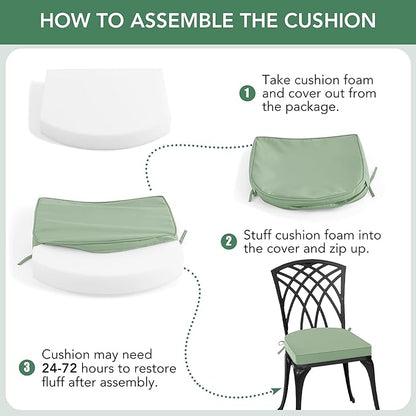 HOW TO ASSEMBLE THE CUSHION

1 Take cushion foam and cover out from the package.

2 Stuff cushion foam into the cover and zip up.

3 Cushion may need 24-72 hours to restore fluff after assembly.